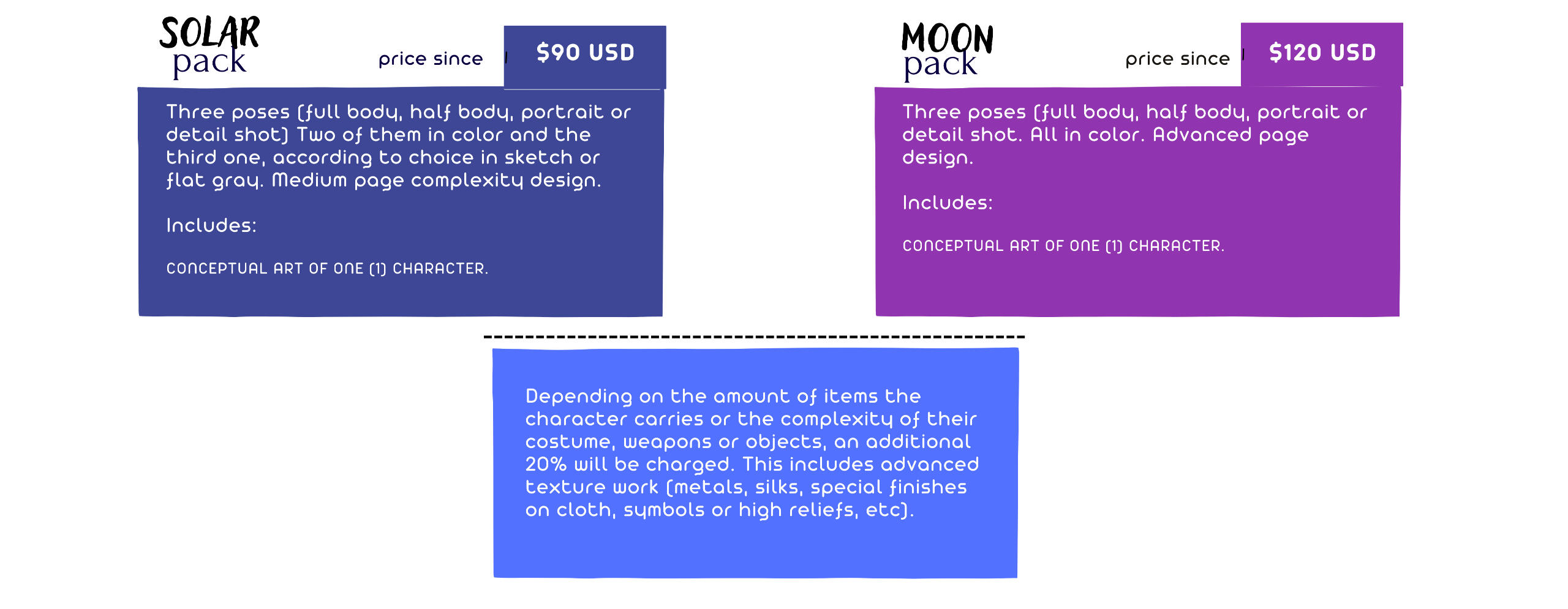 SOLAR
pack

price since

$90 USD

Three poses (full body, half body, portrait or detail shot) Two of them in color and the third one, according to choice in sketch or flat gray. Medium page complexity design.

Includes:

CONCEPTUAL ART OF ONE (1) CHARACTER.

MOON
pack

price since

$120 USD

Three poses (full body, half body, portrait or detail shot. All in color. Advanced page design.

Includes:

CONCEPTUAL ART OF ONE (1) CHARACTER.

Depending on the amount of items the character carries or the complexity of their costume, weapons or objects, an additional 20% will be charged. This includes advanced texture work (metals, silks, special finishes on cloth, symbols or high reliefs, etc).